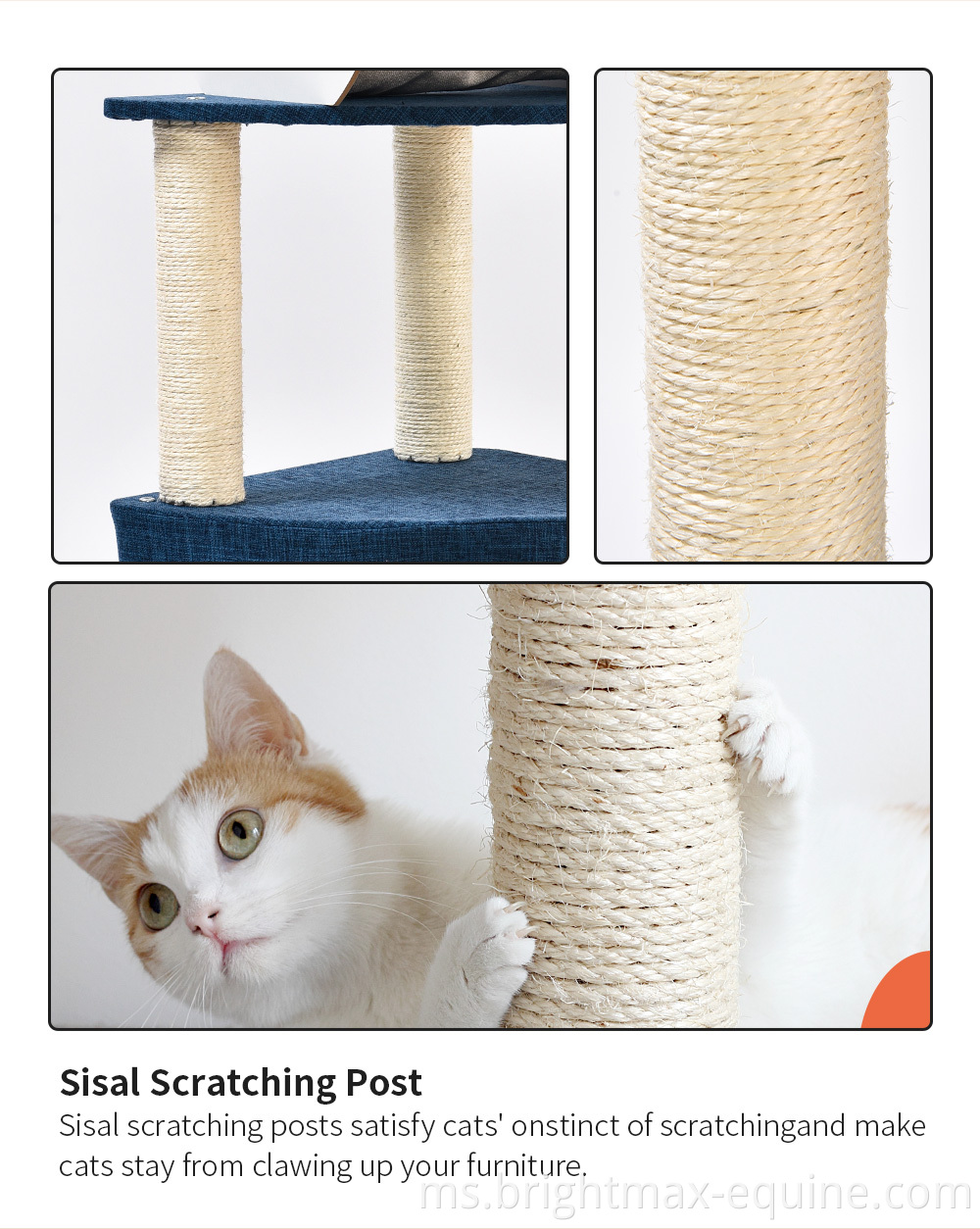 Sisal Scratching Post

Sisal scratching posts satisfy cats' onstinct of scratchingand make cats stay from clawing up your furniture.

ms.brightmax-equine.com